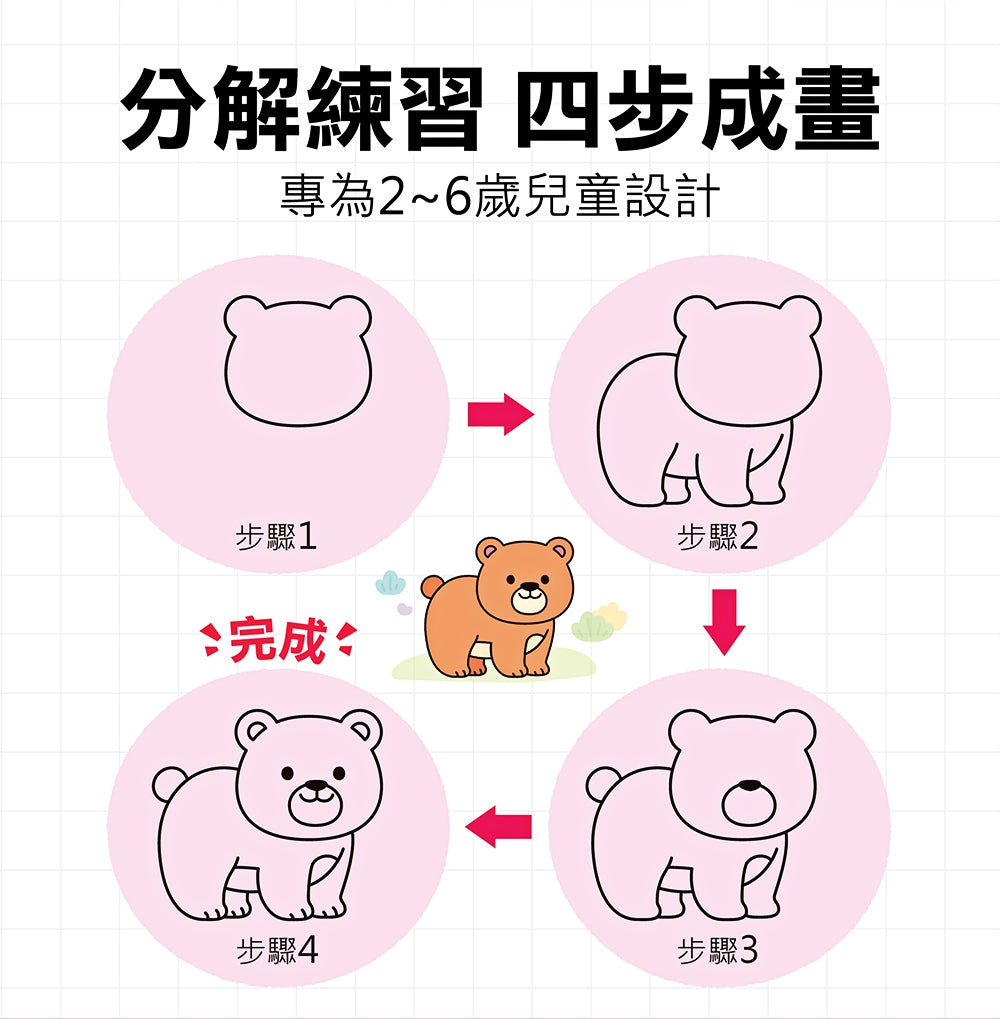 分解練習 四步成畫

專為2~6歲兒童設計

步驟1

步驟2

完成

步驟4

步驟3