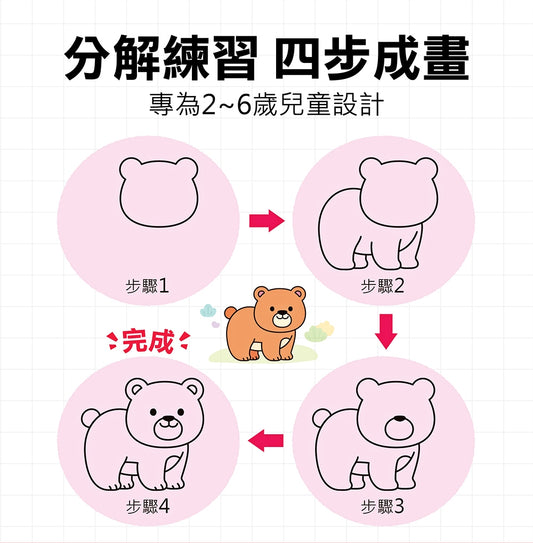 分解練習 四步成畫

專為2~6歲兒童設計

步驟1

步驟2

完成

步驟4

步驟3